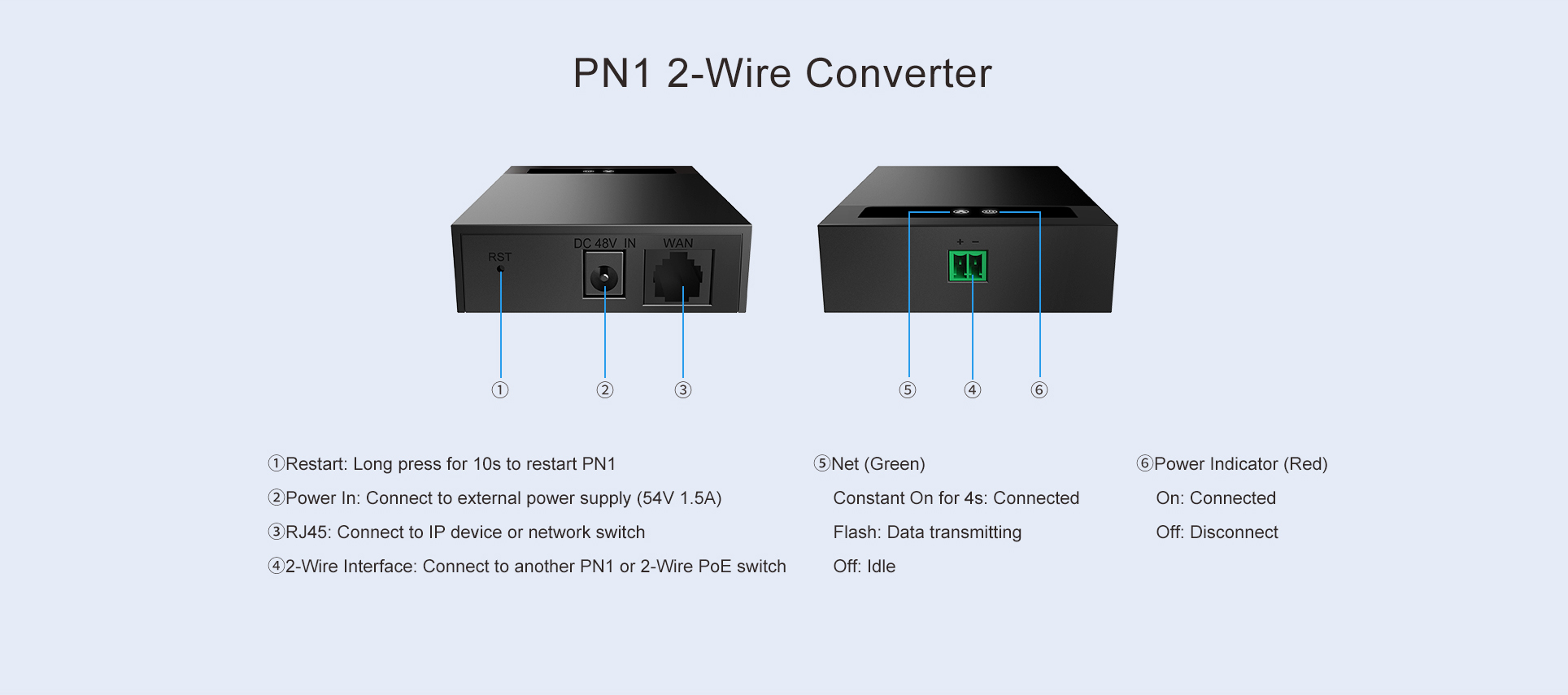 PN1 2-Wire Converter

RST

DC 48V IN

WAN

+ −

①

②

③

⑤

④

⑥

①Restart: Long press for 10s to restart PN1

②Power In: Connect to external power supply (54V 1.5A)

③RJ45: Connect to IP device or network switch

④2-Wire Interface: Connect to another PN1 or 2-Wire PoE switch

⑤Net (Green)

Constant On for 4s: Connected

Flash: Data transmitting

Off: Idle

⑥Power Indicator (Red)

On: Connected

Off: Disconnect